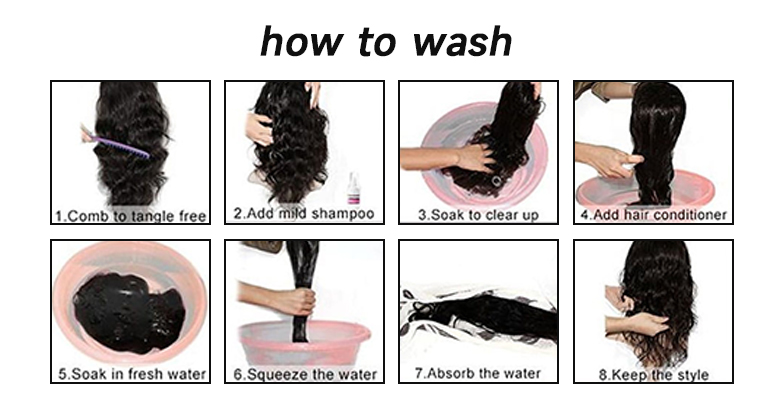 how to wash

1.Comb to tangle free

2.Add mild shampoo

3.Soak to clear up

4.Add hair conditioner

5.Soak in fresh water

6.Squeeze the water

7.Absorb the water

8.Keep the style